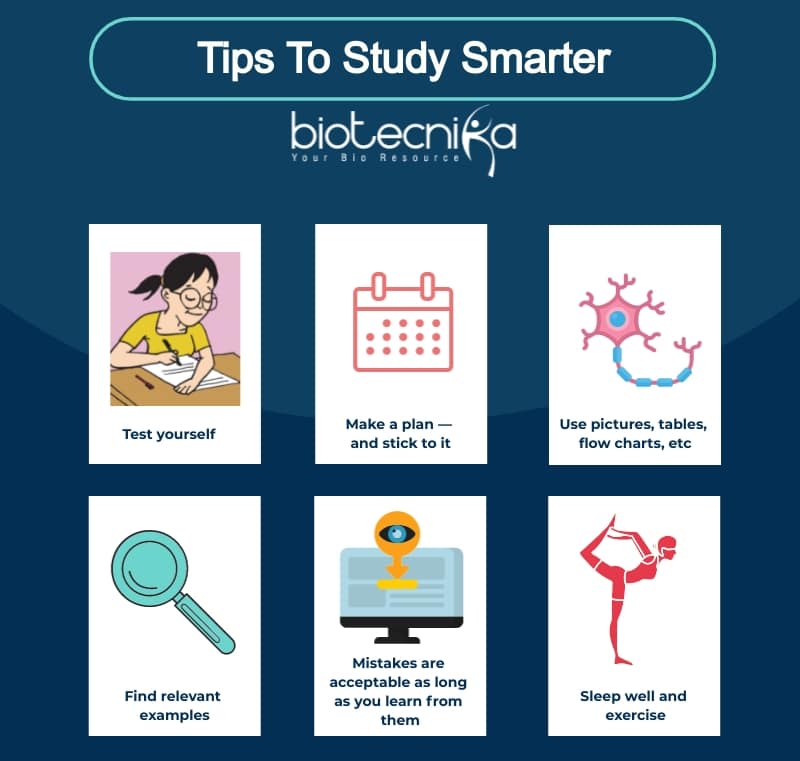 Tips To Study Smarter

biotecnika
Your Bio Resource

Test yourself

Make a plan — and stick to it

Use pictures, tables, flow charts, etc

Find relevant examples

Mistakes are acceptable as long as you learn from them

Sleep well and exercise